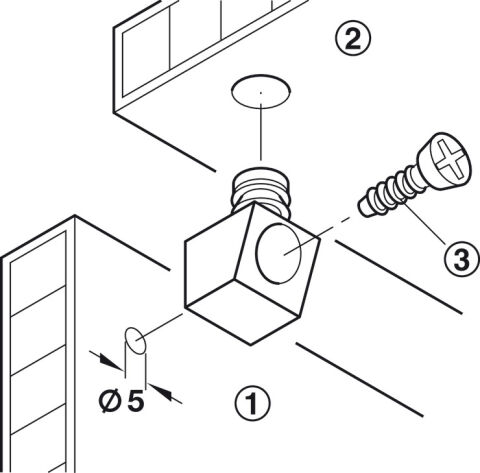 2

3

Ø 5

1